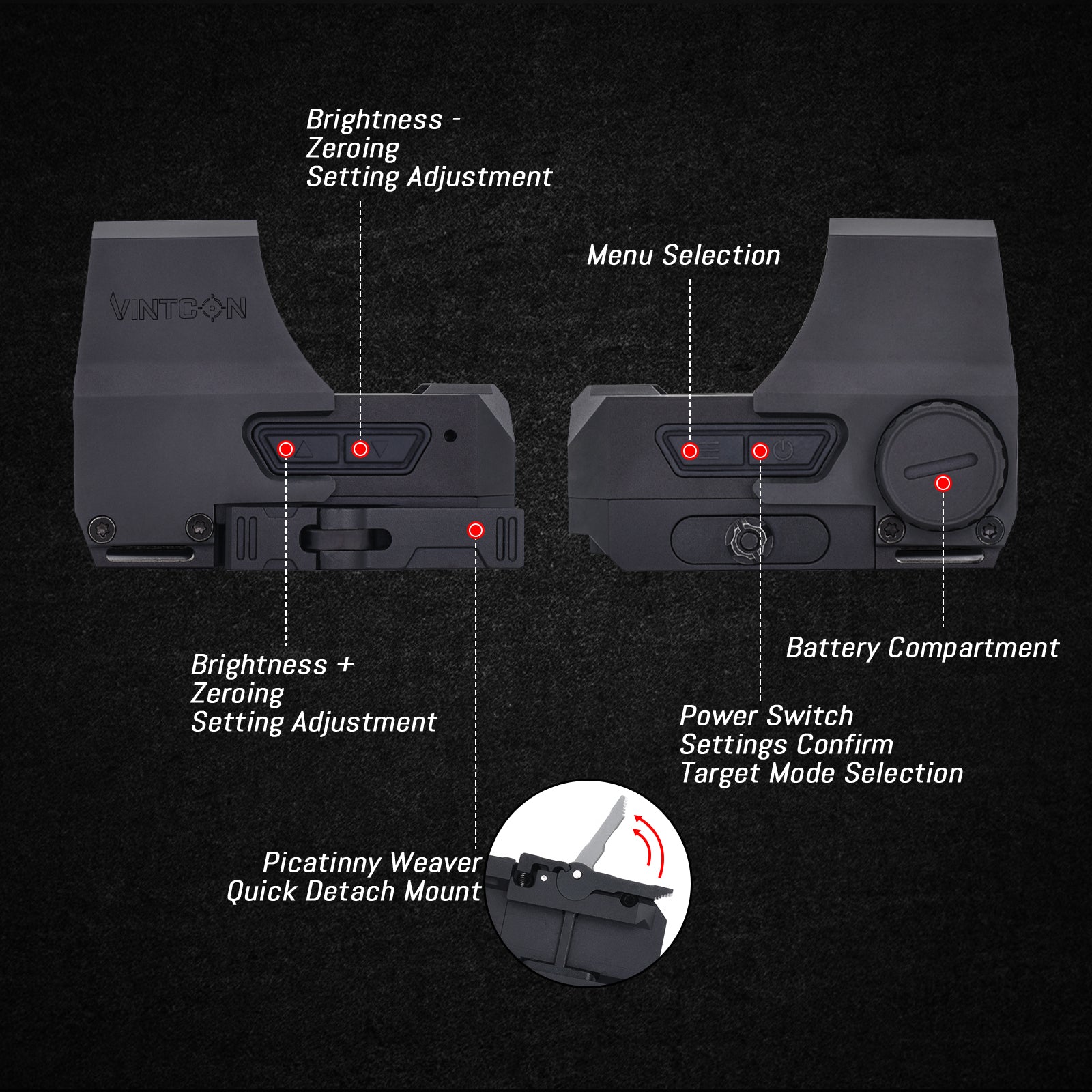 Brightness -
Zeroing
Setting Adjustment

VINTCON

Menu Selection

Brightness +
Zeroing
Setting Adjustment

Battery Compartment

Power Switch
Settings Confirm
Target Mode Selection

Picatinny Weaver
Quick Detach Mount